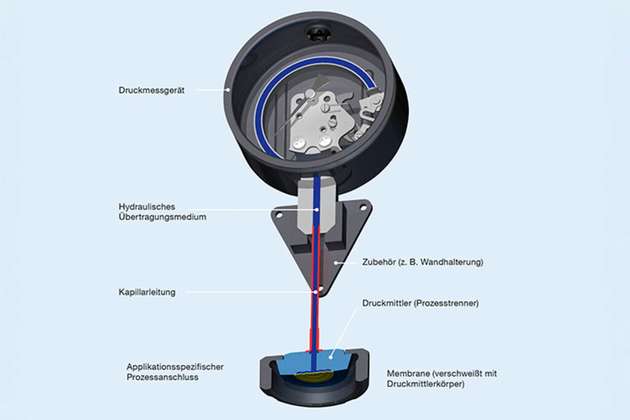 Druckmessgerät

Hydraulisches
Übertragungsmedium

Zubehör (z. B. Wandhalterung)

Kapillarleitung

Druckmittler (Prozesstrenner)

Applikationsspezifischer
Prozessanschluss

Membrane (verschweißt mit
Druckmittlerkörper)