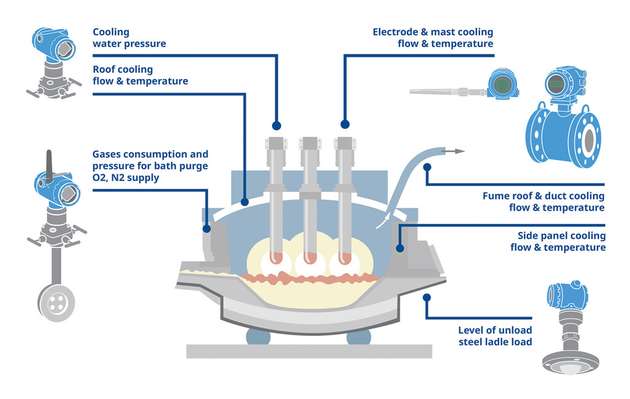 Cooling water pressure

Roof cooling flow & temperature

Gases consumption and pressure for bath purge O2, N2 supply

Electrode & mast cooling flow & temperature

Fume roof & duct cooling flow & temperature

Side panel cooling flow & temperature

Level of unload steel ladle load