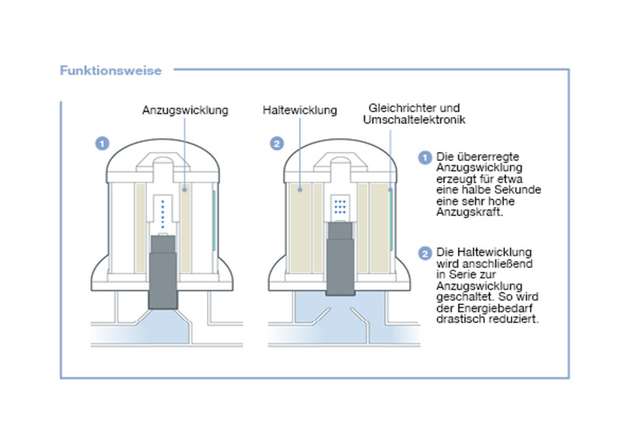 Funktionsweise

Anzugswicklung

Haltewicklung

Gleichrichter und Umschaltelektronik

1

2

1 Die übererregte Anzugswicklung erzeugt für etwa eine halbe Sekunde eine sehr hohe Anzugskraft.

2 Die Haltewicklung wird anschließend in Serie zur Anzugswicklung geschaltet. So wird der Energiebedarf drastisch reduziert.