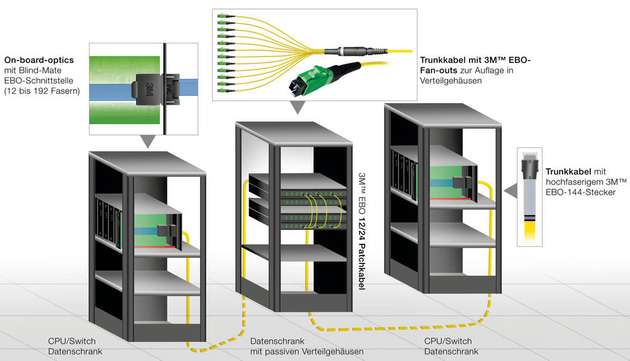 On-board-optics mit Blind-Mate EBO-Schnittstelle (12 bis 192 Fasern)

3M

Trunkkabel mit 3M™ EBO-Fan-outs zur Auflage in Verteilgehäusen

3M™ EBO 12/24 Patchkabel

Trunkkabel mit hochfaserigem 3M™ EBO-144-Stecker

CPU/Switch Datenschrank

Datenschrank mit passiven Verteilgehäusen

CPU/Switch Datenschrank