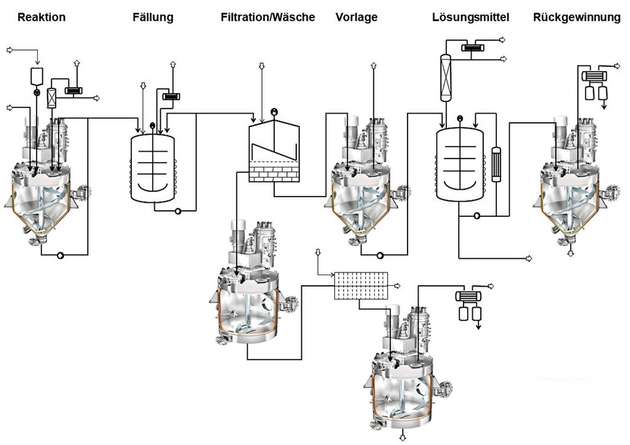 Reaktion

Fällung

Filtration/Wäsche

Vorlage

Lösungsmittel

Rückgewinnung